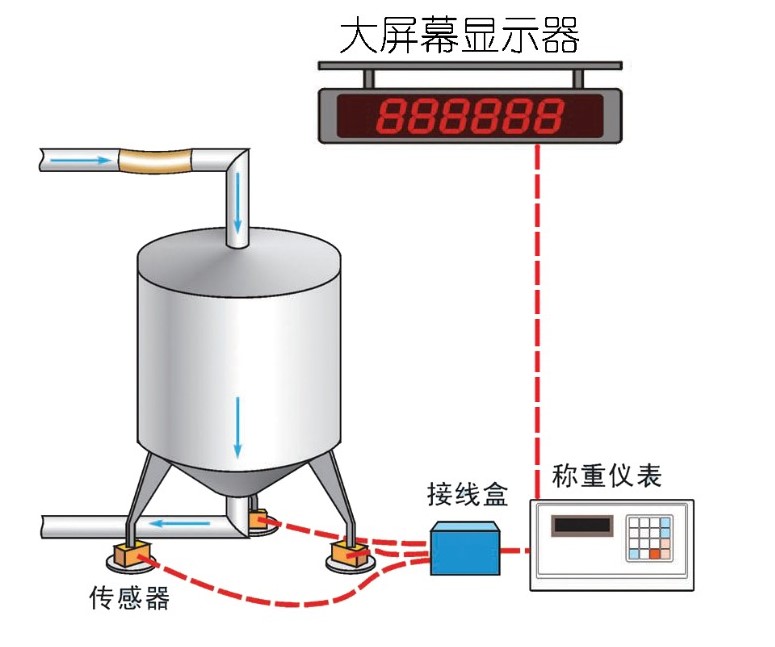 大屏幕显示器

888888

称重仪表

接线盒

传感器